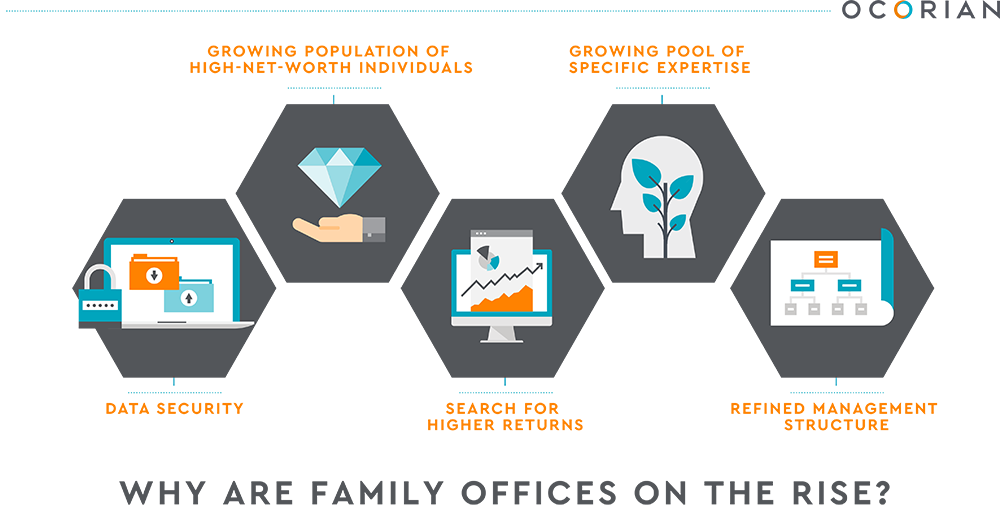 OCORIAN

GROWING POPULATION OF HIGH-NET-WORTH INDIVIDUALS

GROWING POOL OF SPECIFIC EXPERTISE

DATA SECURITY

SEARCH FOR HIGHER RETURNS

REFINED MANAGEMENT STRUCTURE

WHY ARE FAMILY OFFICES ON THE RISE?